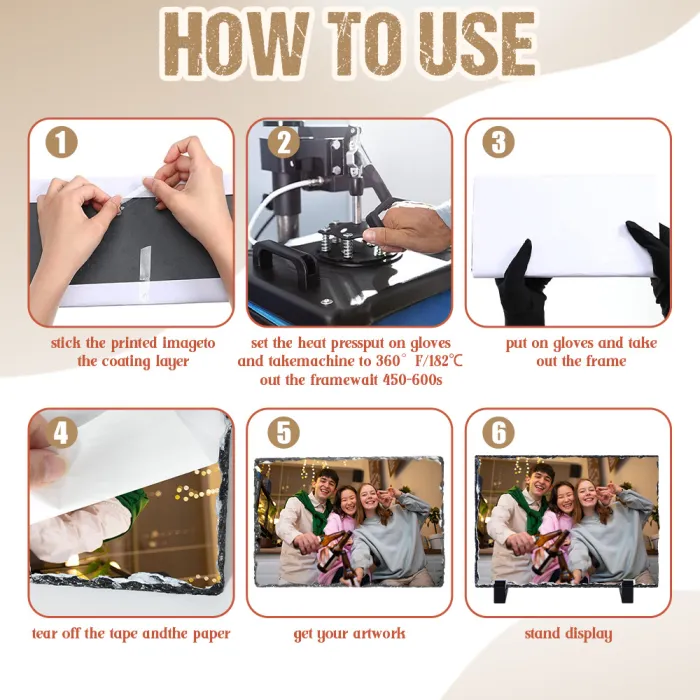 HOW TO USE

1

stick the printed imageto the coating layer

2

set the heat pressput on gloves and takemachine to 360° F/182°C out the framewait 450-600s

3

put on gloves and take out the frame

4

tear off the tape andthe paper

5

get your artwork

6

stand display