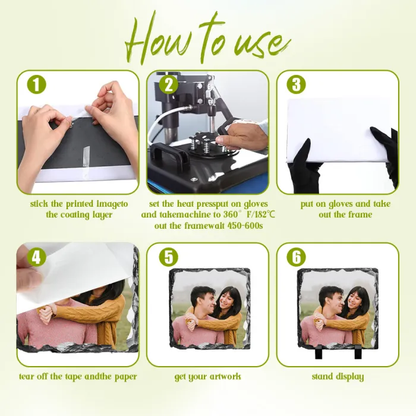 How to use

1

stick the printed imageto the coating layer

2

set the heat pressput on gloves and takemachine to 360° F/182°C out the framewait 450-600s

3

put on gloves and take out the frame

4

tear off the tape andthe paper

5

get your artwork

6

stand display