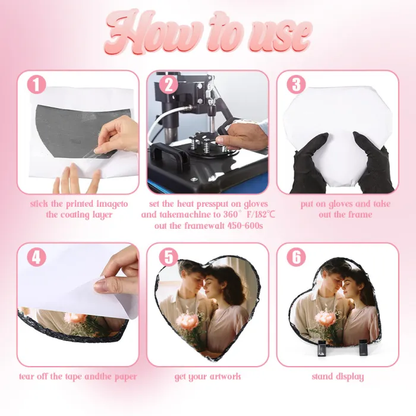 How to use

1

stick the printed imageto the coating layer

2

set the heat pressput on gloves and takemachine to 360° F/182°C out the framewait 450-600s

3

put on gloves and take out the frame

4

tear off the tape andthe paper

5

get your artwork

6

stand display